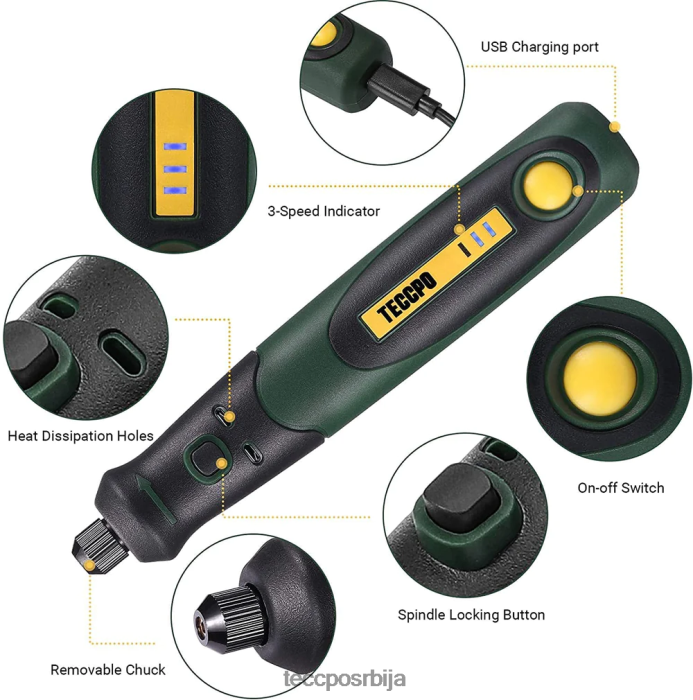 USB Charging port

3-Speed Indicator

TECCPO

Heat Dissipation Holes

On-off Switch

Spindle Locking Button

Removable Chuck

teccposrbija