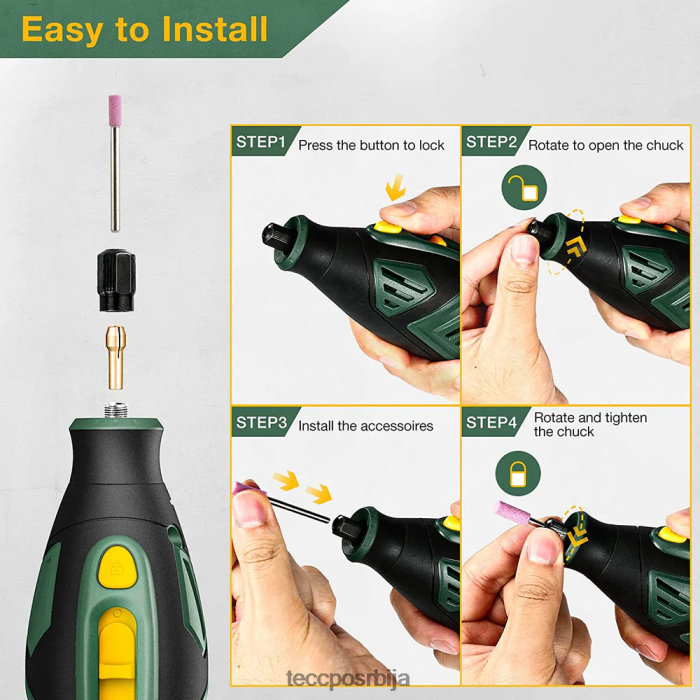 Easy to Install

STEP1 Press the button to lock

STEP2 Rotate to open the chuck

STEP3 Install the accessoires

STEP4 Rotate and tighten the chuck

teccposrbija